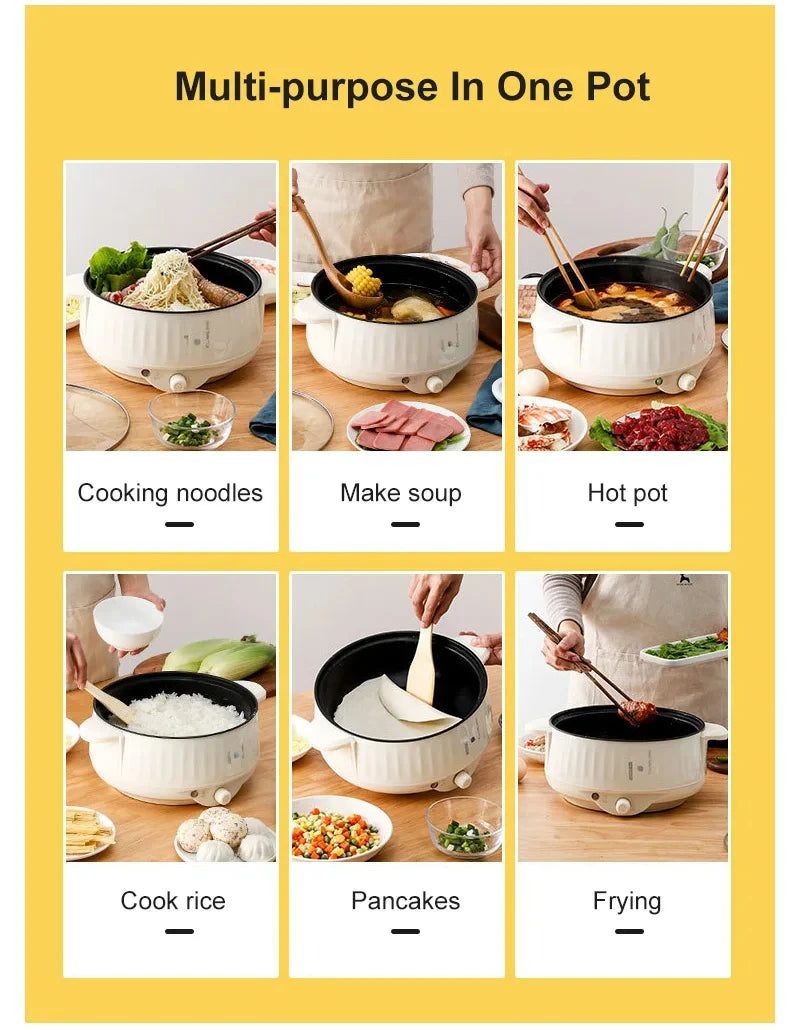 Multi-purpose In One Pot

Cooking noodles

Make soup

Hot pot

Cook rice

Pancakes

Frying