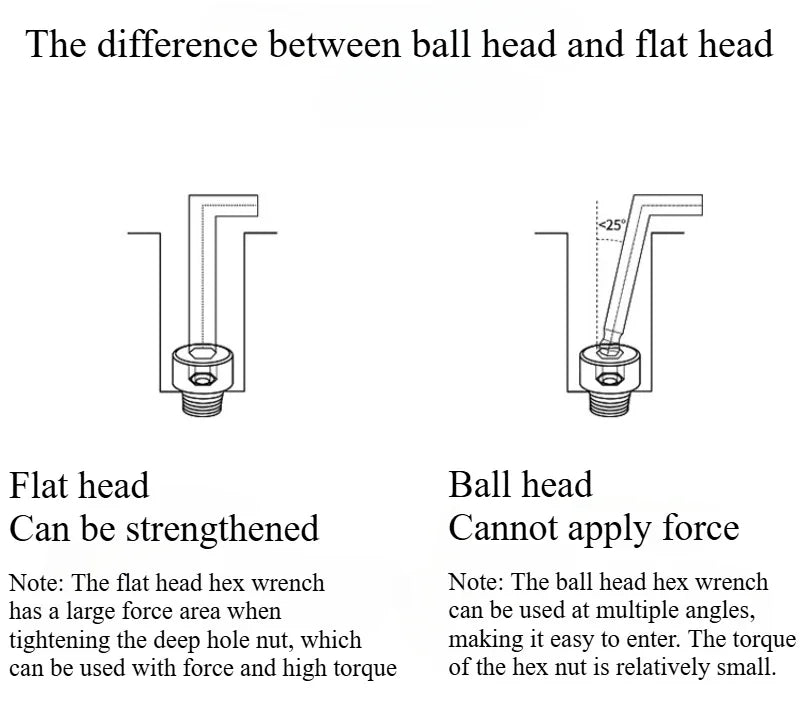 The difference between ball head and flat head

<25°

Flat head
Can be strengthened

Note: The flat head hex wrench has a large force area when tightening the deep hole nut, which can be used with force and high torque

Ball head
Cannot apply force

Note: The ball head hex wrench can be used at multiple angles, making it easy to enter. The torque of the hex nut is relatively small.