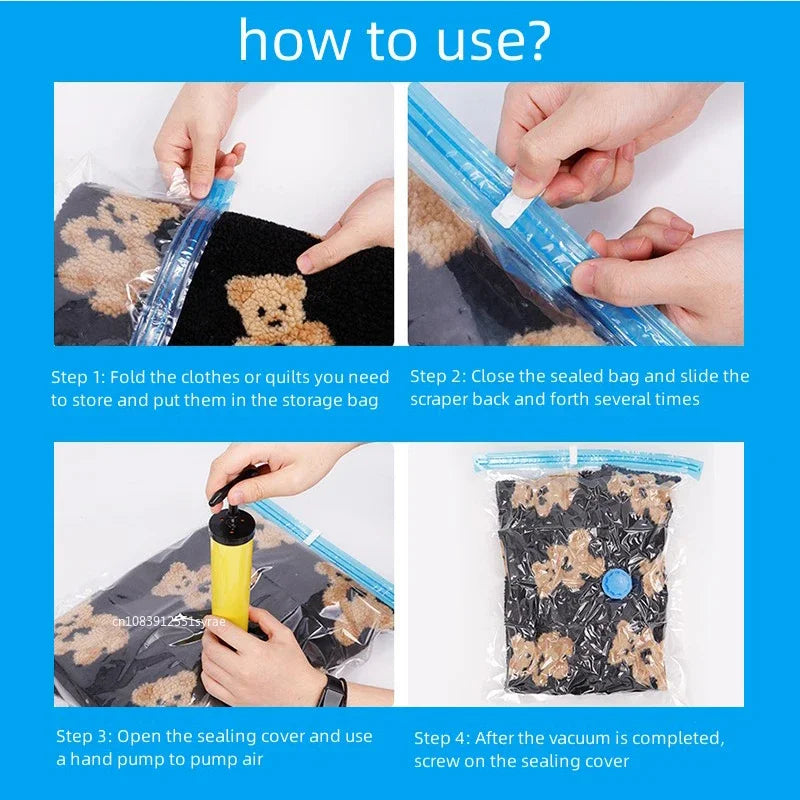 how to use?

Step 1: Fold the clothes or quilts you need to store and put them in the storage bag

Step 2: Close the sealed bag and slide the scraper back and forth several times

cn1083912551syrae

Step 3: Open the sealing cover and use a hand pump to pump air

Step 4: After the vacuum is completed, screw on the sealing cover