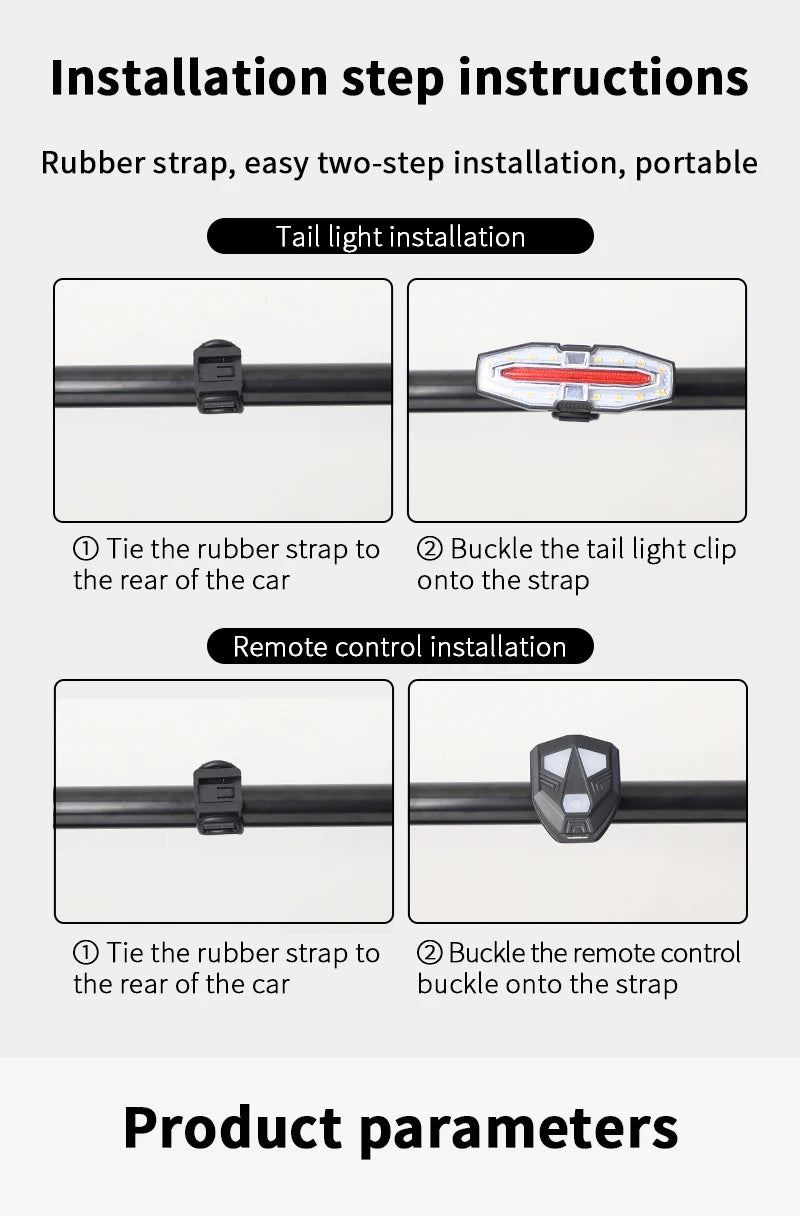 Installation step instructions

Rubber strap, easy two-step installation, portable

Tail light installation

① Tie the rubber strap to the rear of the car

② Buckle the tail light clip onto the strap

Remote control installation

① Tie the rubber strap to the rear of the car

② Buckle the remote control buckle onto the strap

Product parameters