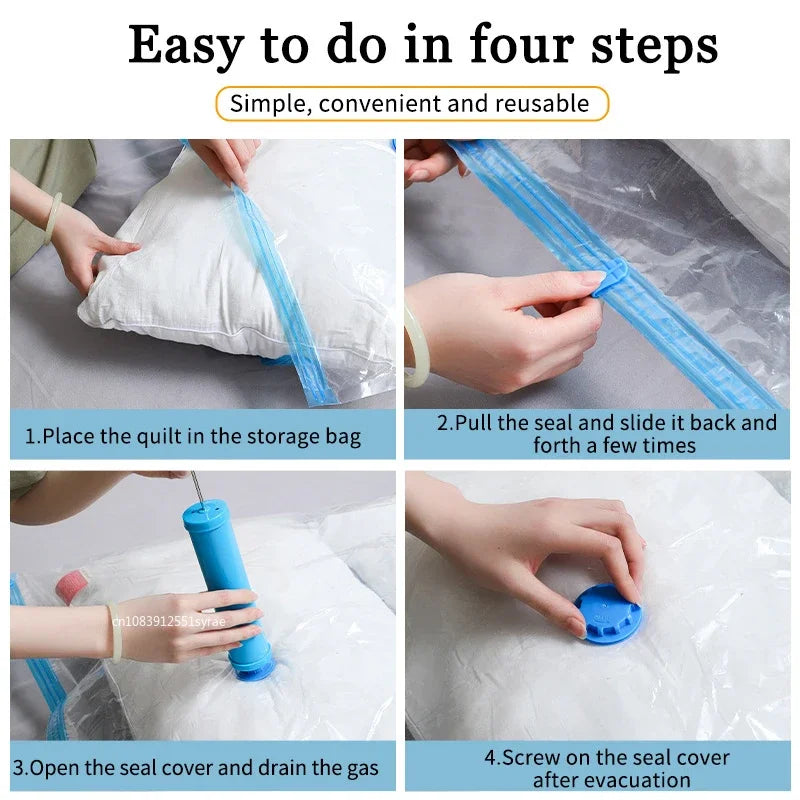 Easy to do in four steps

Simple, convenient and reusable

1.Place the quilt in the storage bag

2.Pull the seal and slide it back and forth a few times

cn1083912551syrae

3.Open the seal cover and drain the gas

4.Screw on the seal cover after evacuation